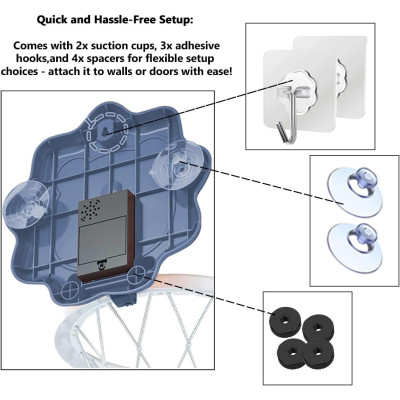 Quick and Hassle-Free Setup:

Comes with 2x suction cups, 3x adhesive hooks,and 4x spacers for flexible setup choices - attach it to walls or doors with ease!